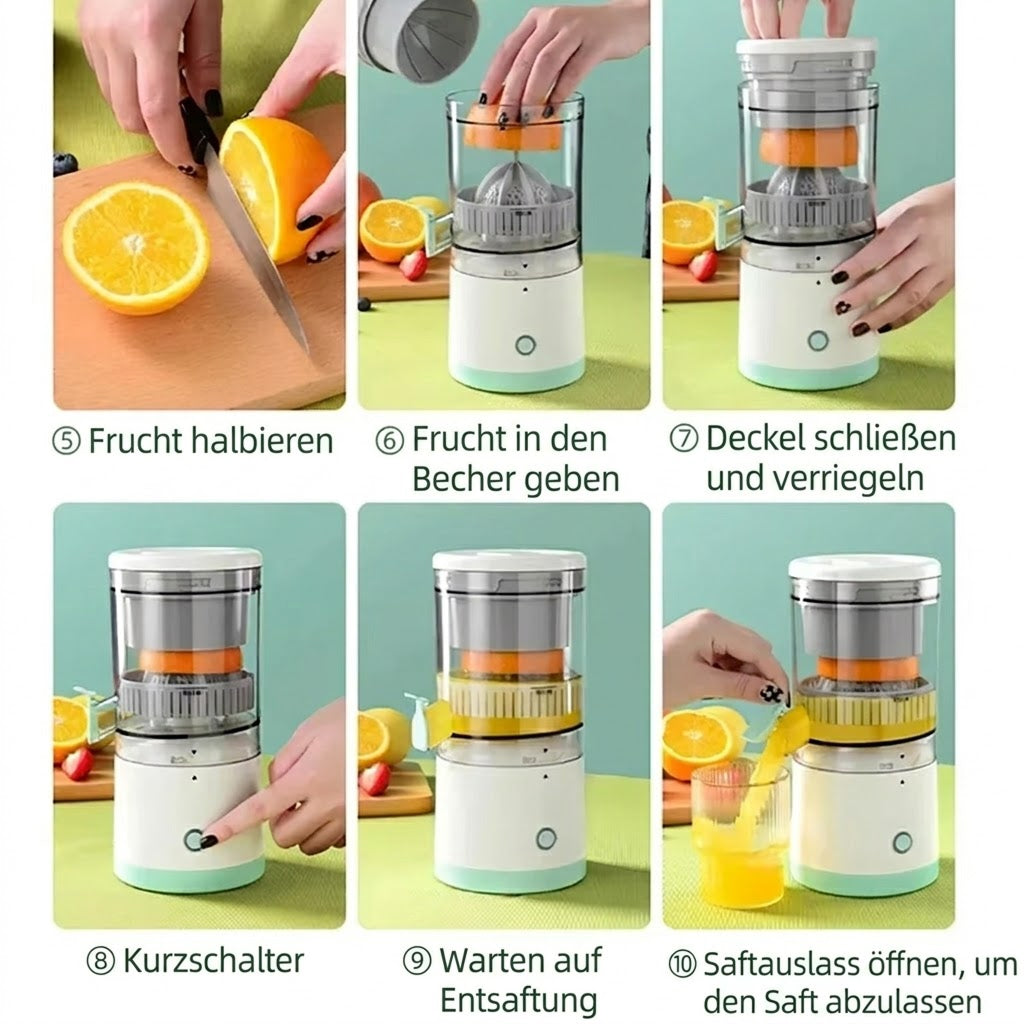 ⑤ Frucht halbieren

⑥ Frucht in den Becher geben

⑦ Deckel schließen und verriegeln

⑧ Kurzschalter

⑨ Warten auf Entsaftung

⑩ Saftauslass öffnen, um den Saft abzulassen