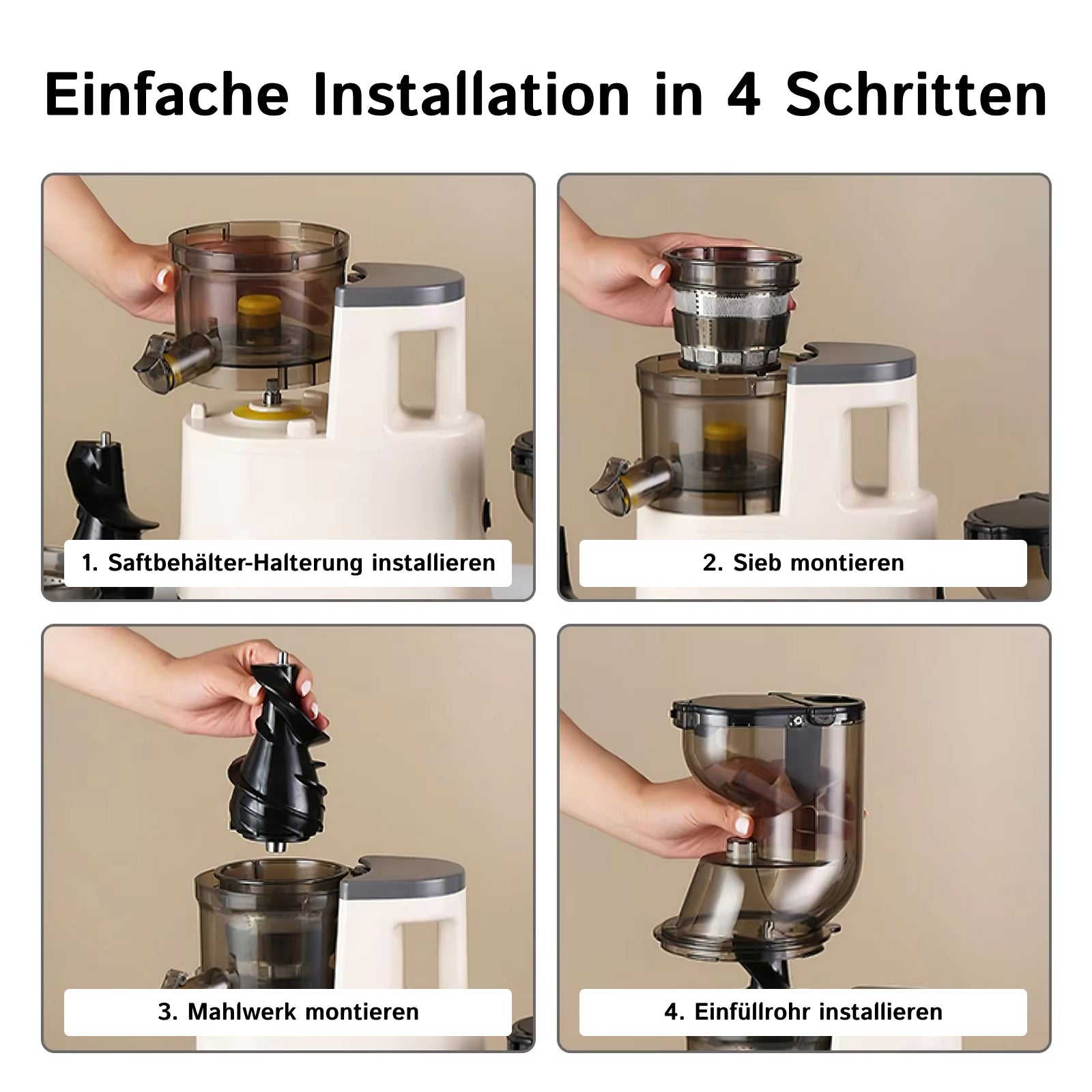 Einfache Installation in 4 Schritten

1. Saftbehälter-Halterung installieren

2. Sieb montieren

3. Mahlwerk montieren

4. Einfüllrohr installieren