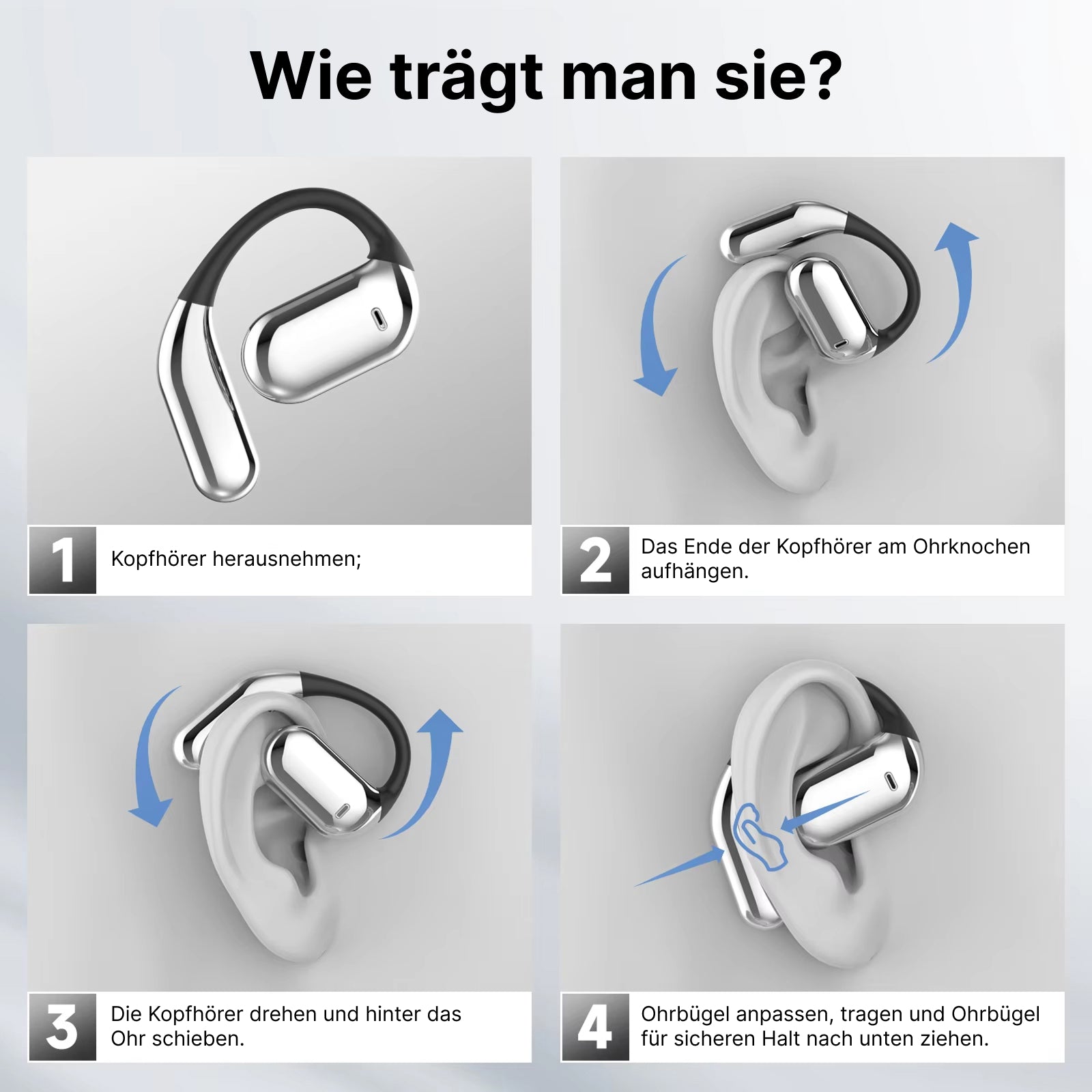 Wie trägt man sie?

1 Kopfhörer herausnehmen;

2 Das Ende der Kopfhörer am Ohrknochen aufhängen.

3 Die Kopfhörer drehen und hinter das Ohr schieben.

4 Ohrbügel anpassen, tragen und Ohrbügel für sicheren Halt nach unten ziehen.