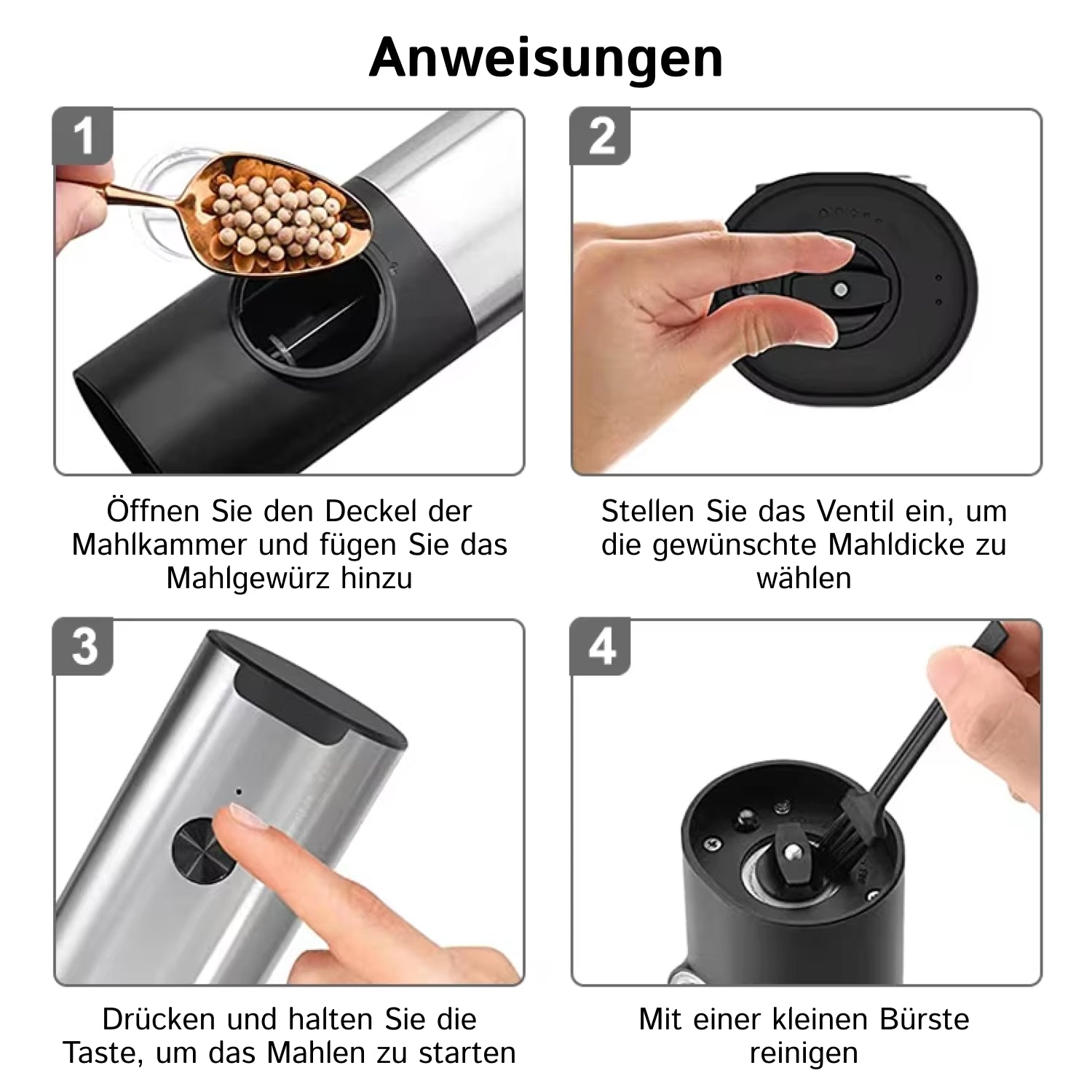 Anweisungen

1

Öffnen Sie den Deckel der Mahlkammer und fügen Sie das Mahlgewürz hinzu

2

Stellen Sie das Ventil ein, um die gewünschte Mahldicke zu wählen

3

Drücken und halten Sie die Taste, um das Mahlen zu starten

4

Mit einer kleinen Bürste reinigen